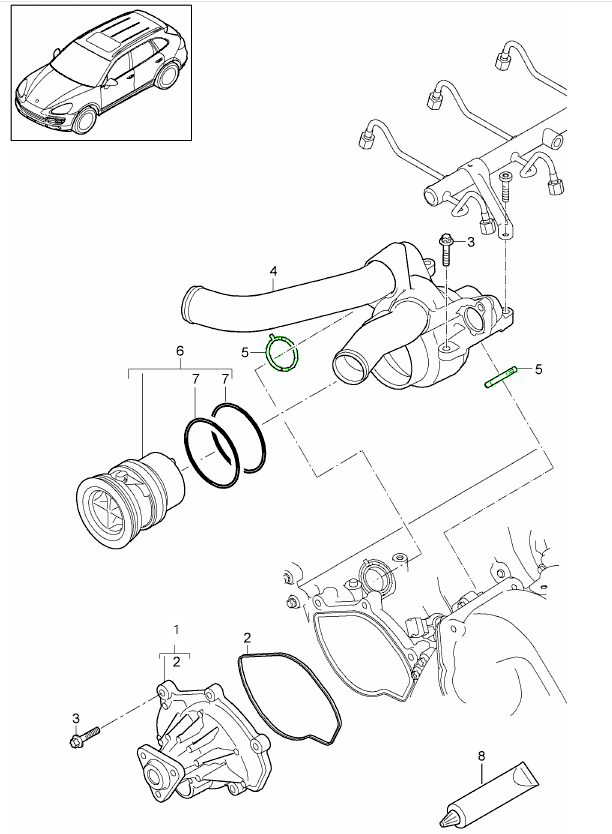 3
4
5
5
6
7
7
1
2
2
3
8