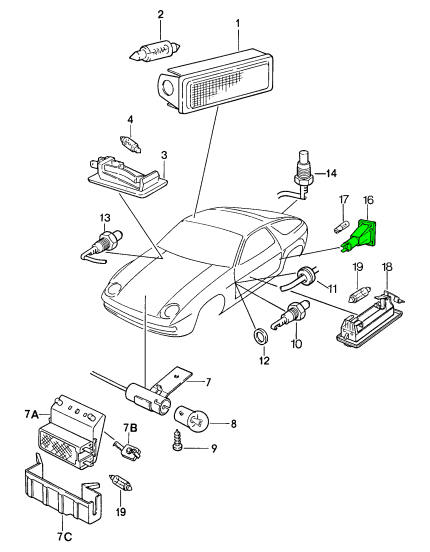 2
1
4
3
14
17
16
13
19
18
11
10
12
7
7A
7B
8
9
19
7C