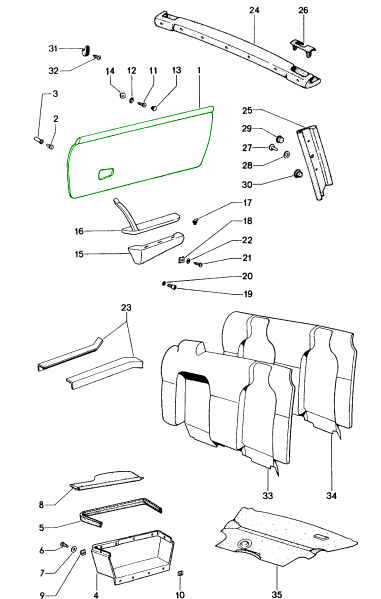 24
26
31
32
14
12
11
13
1
3
2
25
29
27
28
30
17
16
18
15
22
21
20
19
23
33
34
8
5
6
7
9
4
10
35