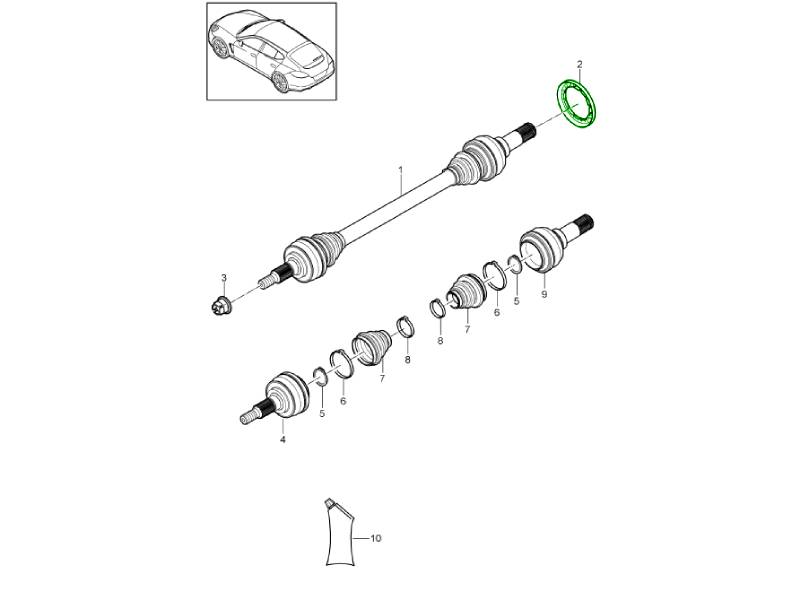 2
1
3
9
5
6
7
8
8
7
6
5
4
10