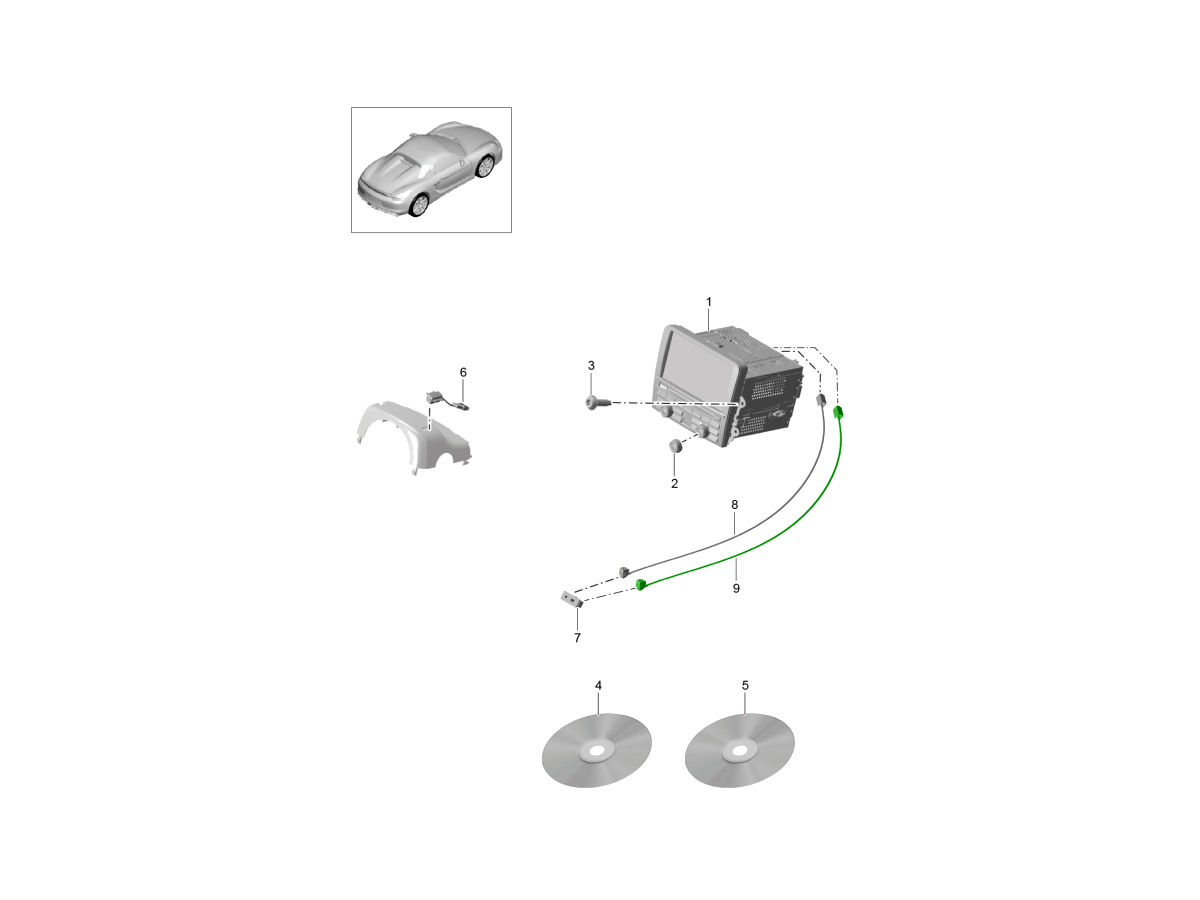 1
6
3
2
8
9
7
4
5