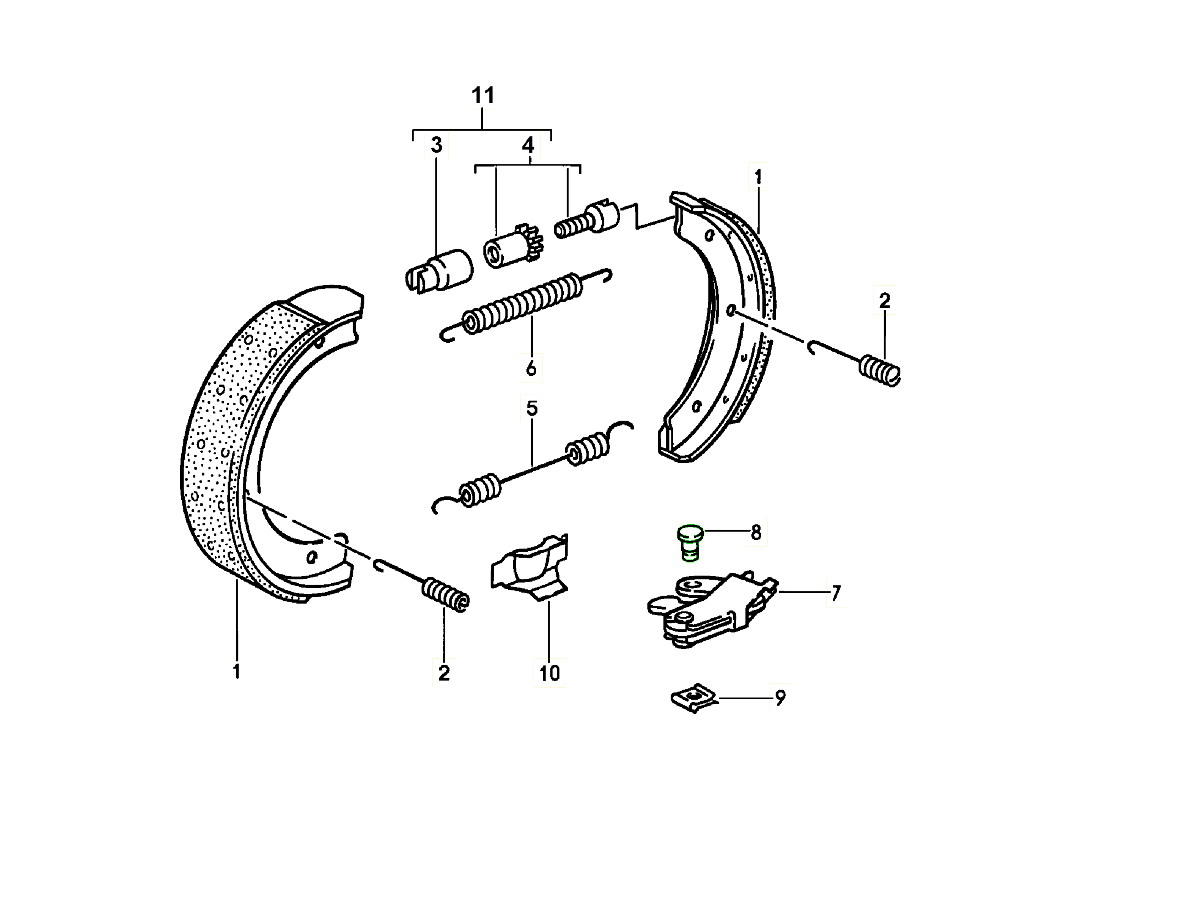 11
3
4
1
2
6
5
8
7
1
2
10
9