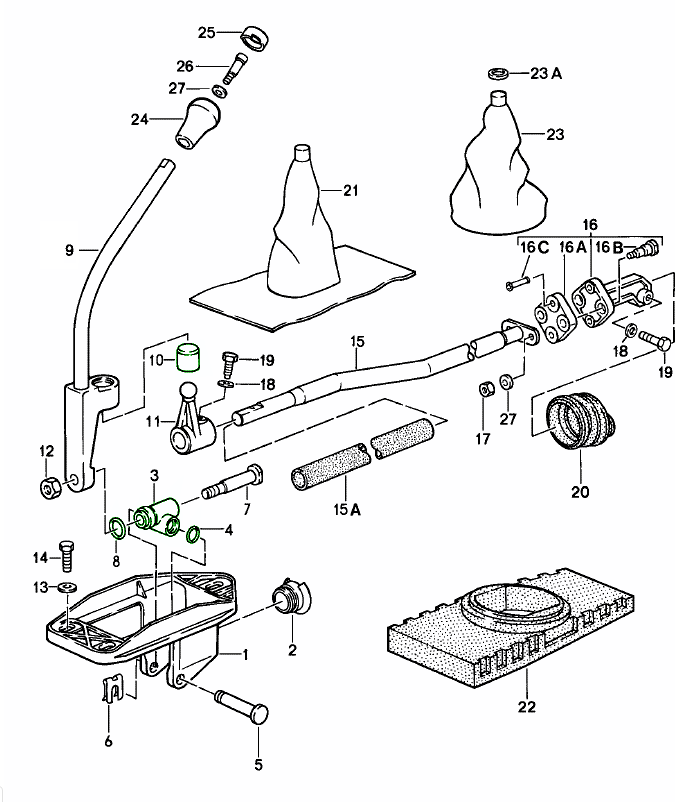 25
26
27
24
23 A
23
21
9
16
16 C
16 A
16 B
15
10
19
18
18
19
11
17
27
20
12
3
7
15 A
4
8
14
13
2
1
22
6
5