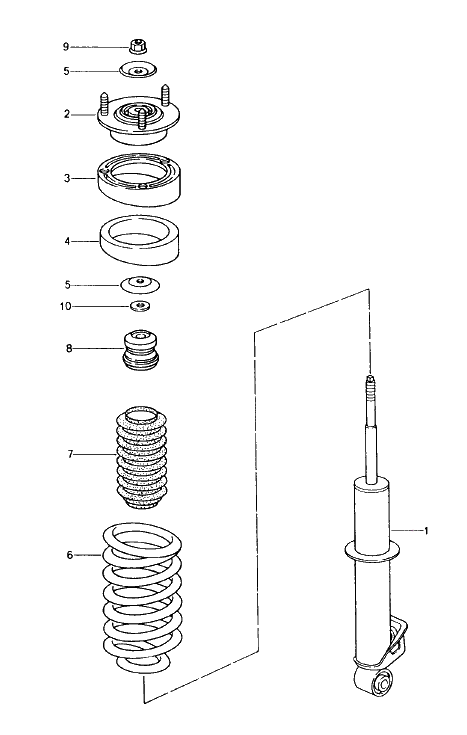 9
5
2
3
4
5
10
8
7
6
1