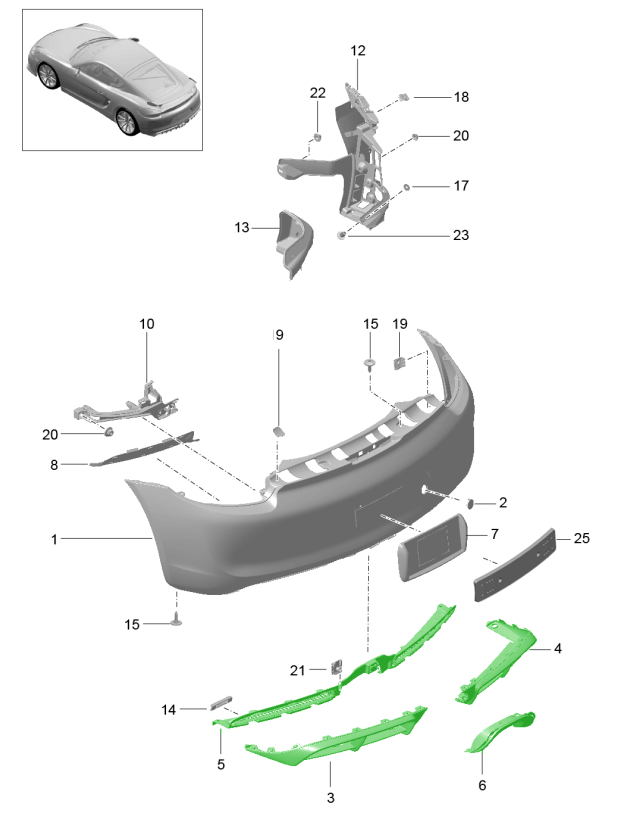 12
22
18
20
17
13
23
10
9
15
19
20
8
2
1
7
25
15
4
21
14
5
3
6