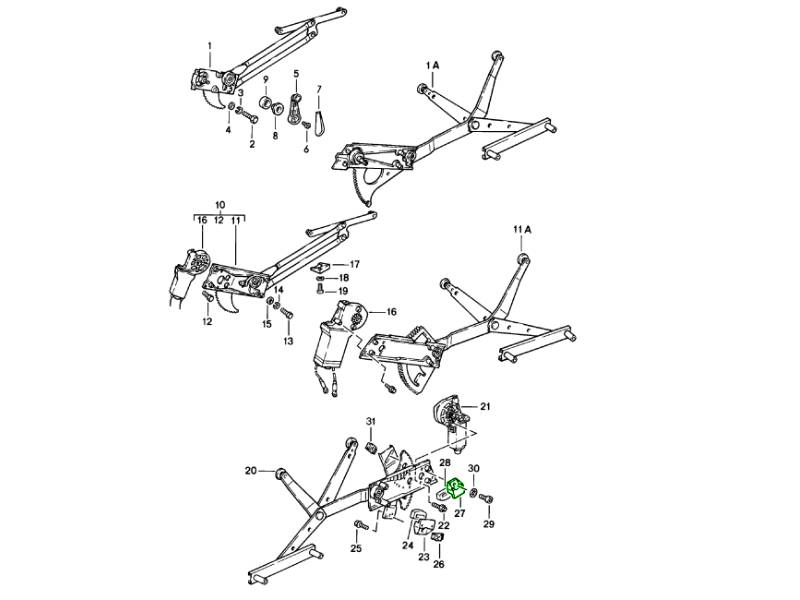 1
1 A
9
5
7
3
4
2
8
6
10
16 12 11
11 A
17
18
19
14
16
12
15
13
21
31
20
28
30
27
29
22
24
25
23
26