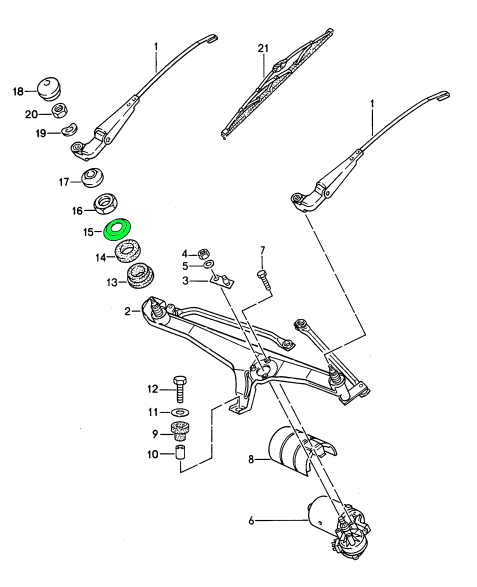 1
21
1
18
20
19
17
16
15
14
13
4
5
3
7
2
12
11
9
10
8
6