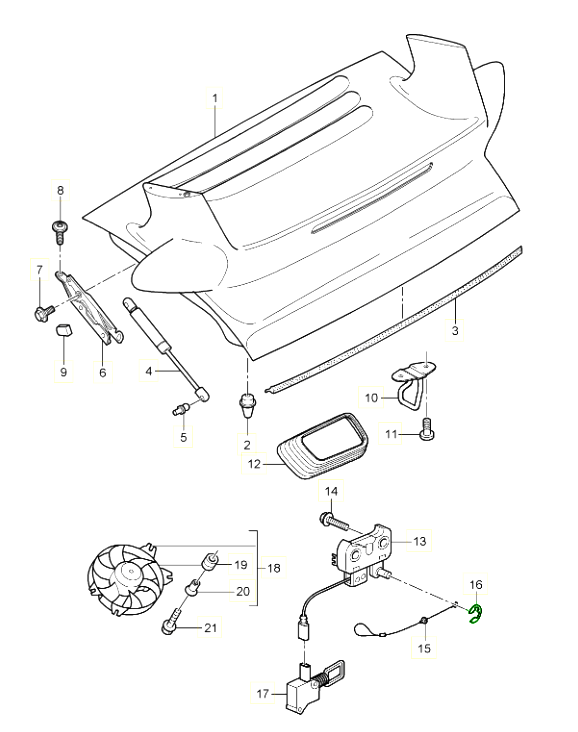 1
8
7
9
6
4
5
2
3
10
11
12
14
13
19
18
20
21
16
15
17