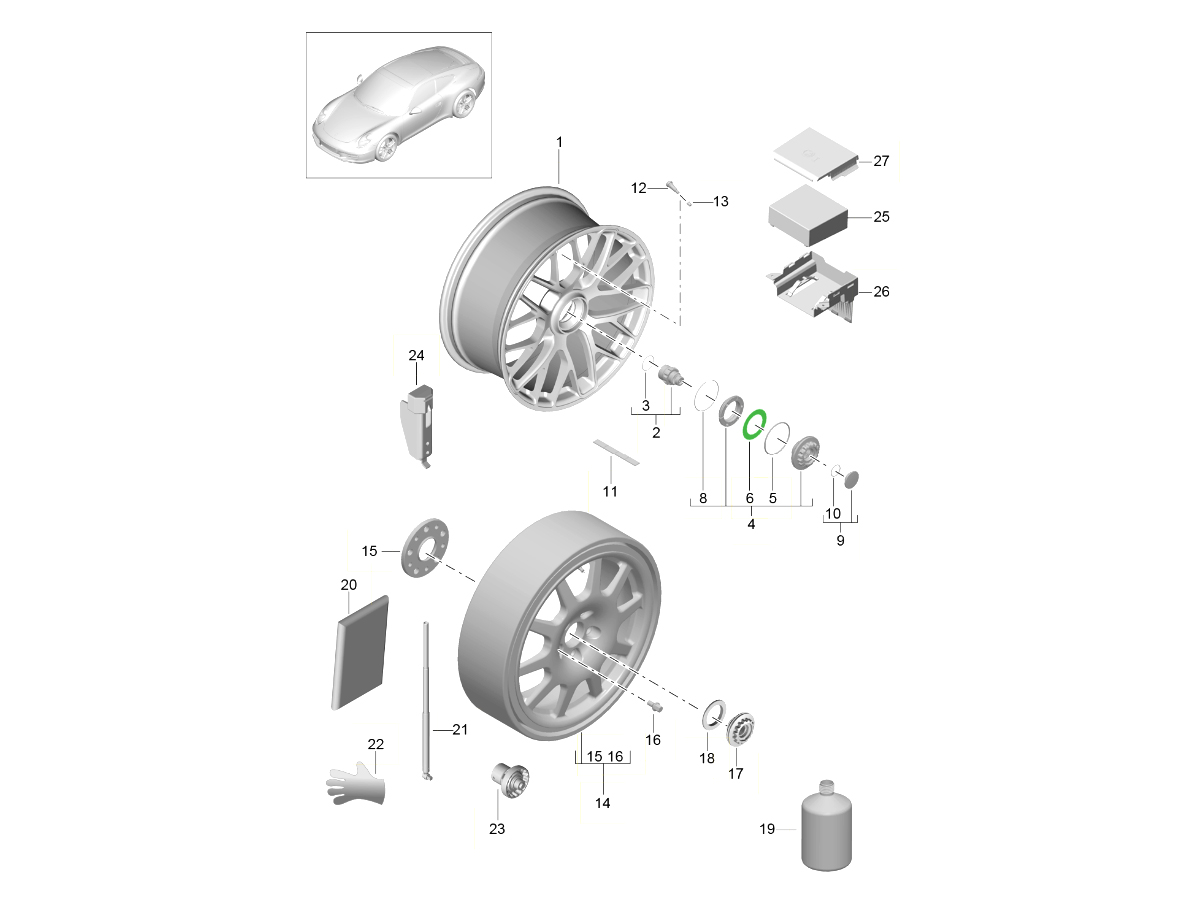 1
12
13
27
25
26
24
3
2
11
8
6
5
4
10
9
15
20
21
22
23
15 16
14
16
18
17
19