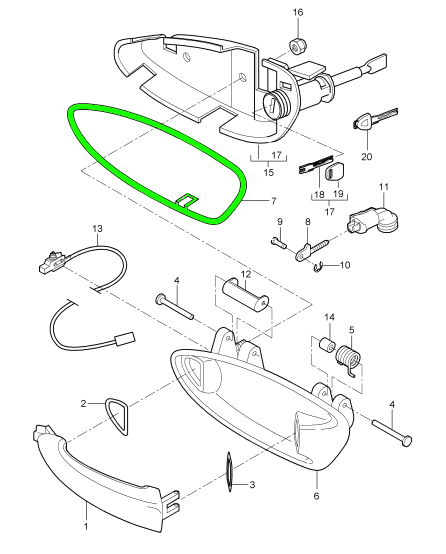 16
17
15
20
18
19
17
11
7
9
8
10
13
4
12
14
5
2
4
3
6
1