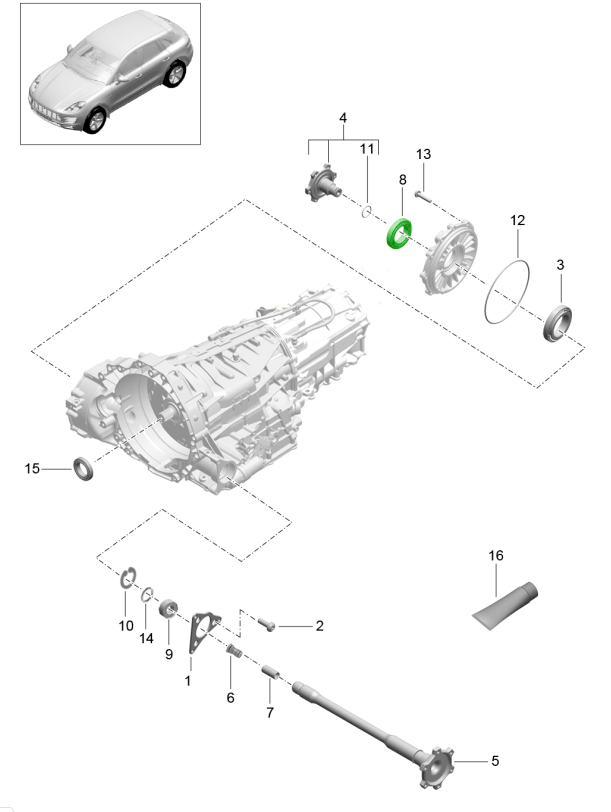 4
11
13
8
12
3
15
16
10
14
9
2
1
6
7
5