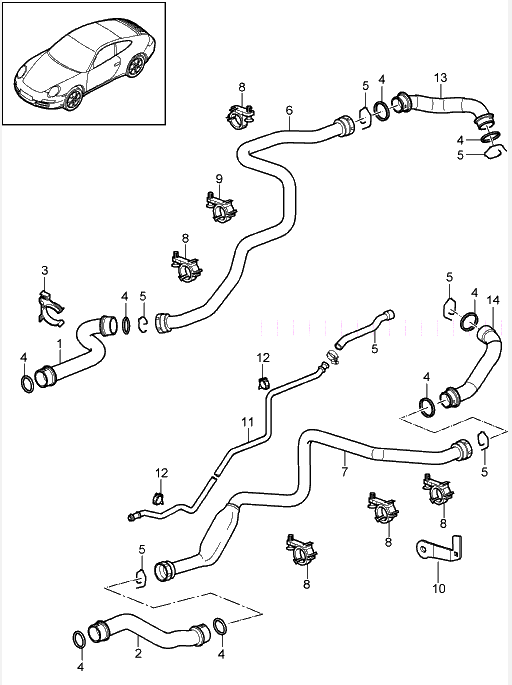 8
5
4
13
6
4
5
9
8
3
4
5
5
4
14
1
4
5
12
4
11
7
5
12
8
8
5
8
10
2
4
4