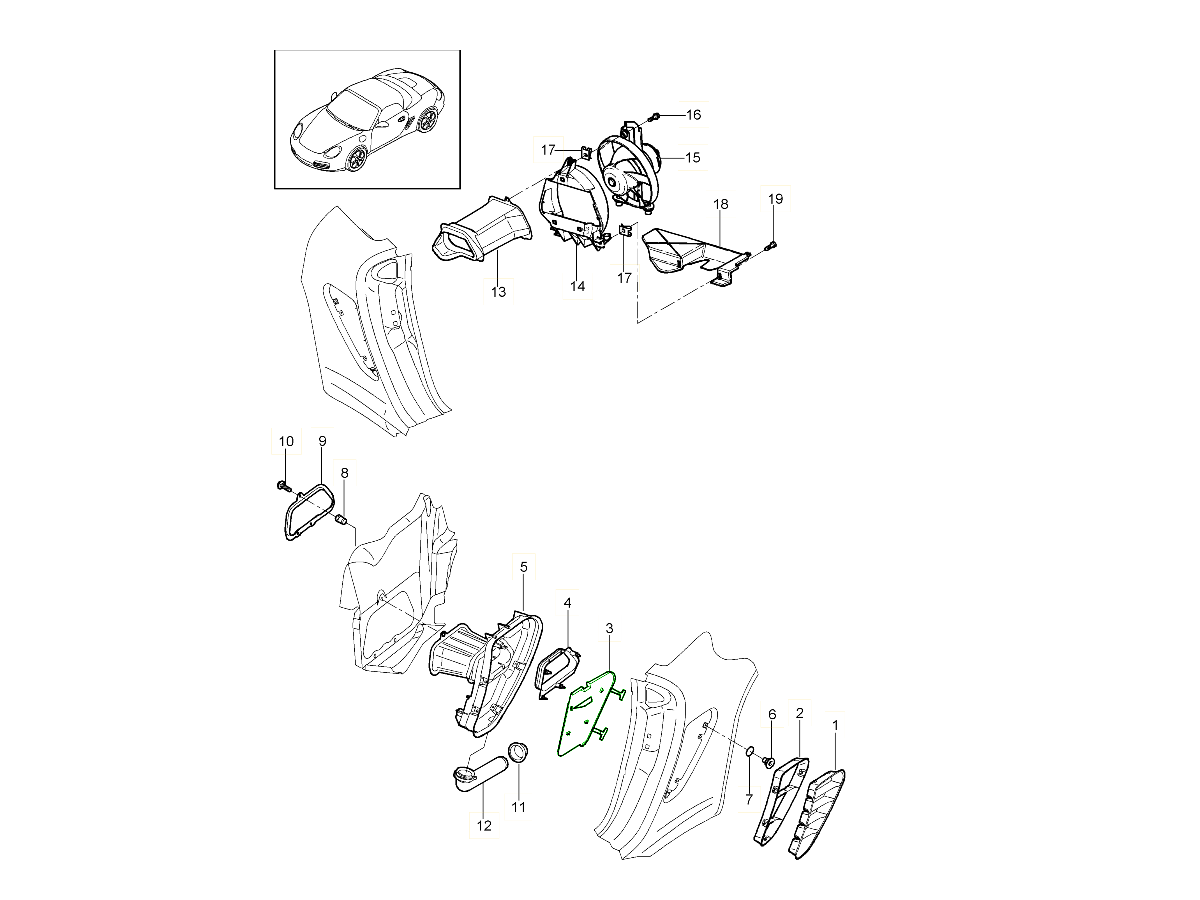 16
17
15
18
19
13
14
17
10
9
8
5
4
3
6
2
1
7
11
12