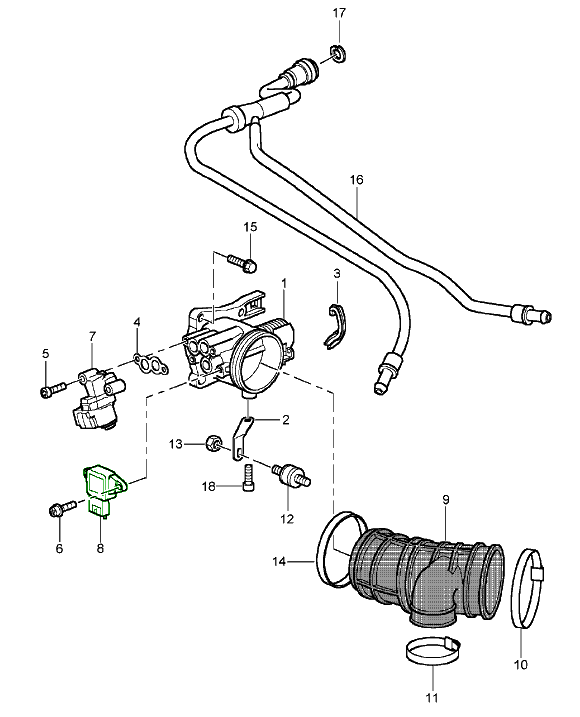 17
16
15
1
3
4
7
5
2
13
18
12
6
8
9
14
10
11