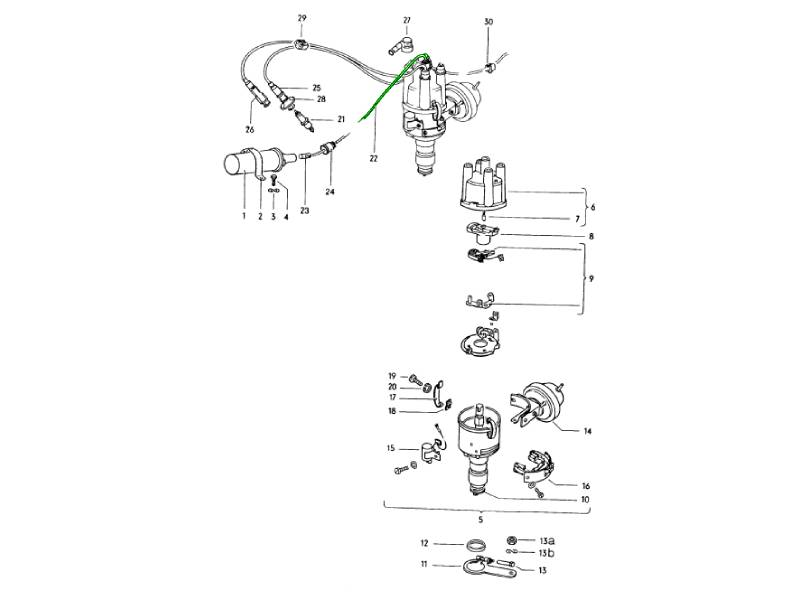 29
27
30
25
28
26
21
22
24
23
1
2
3
4
6
7
8
9
19
20
17
18
14
15
16
10
5
12
13a
13b
11
13