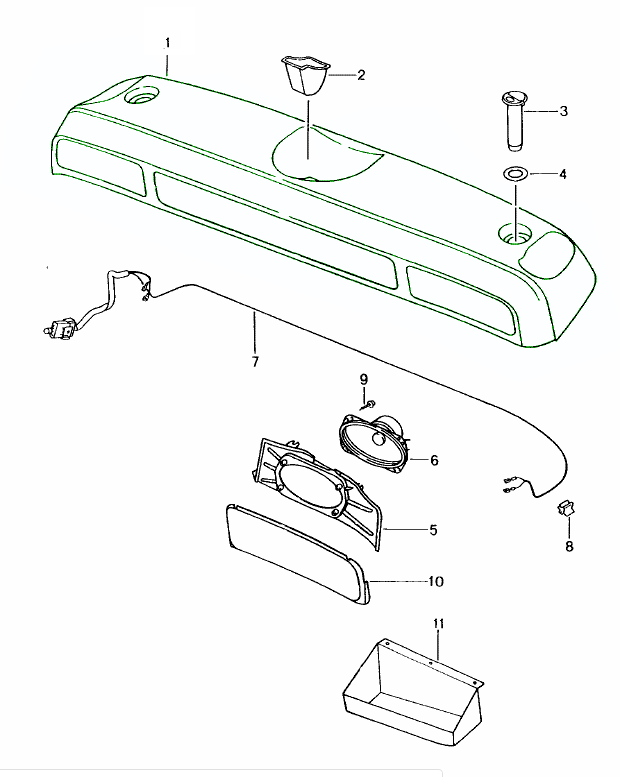 1
2
3
4
7
9
6
5
8
10
11