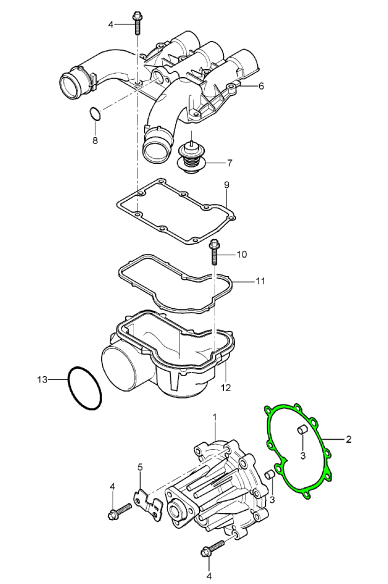 4
6
8
7
9
10
11
12
13
1
2
3
5
4
3
4