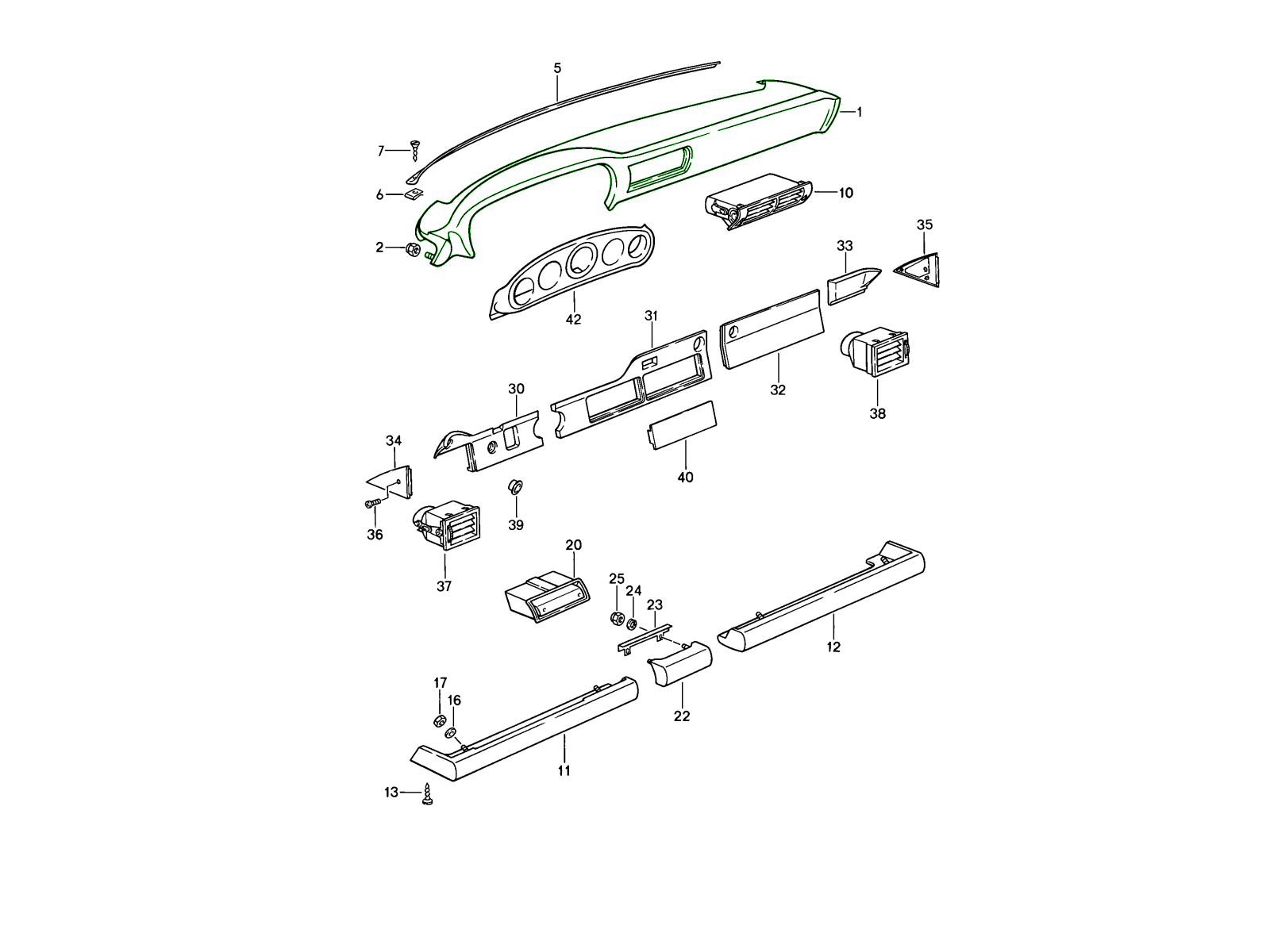 5
1
7
6
10
2
35
33
42
31
32
38
30
34
40
36
39
37
20
25
24
23
12
22
17
16
11
13