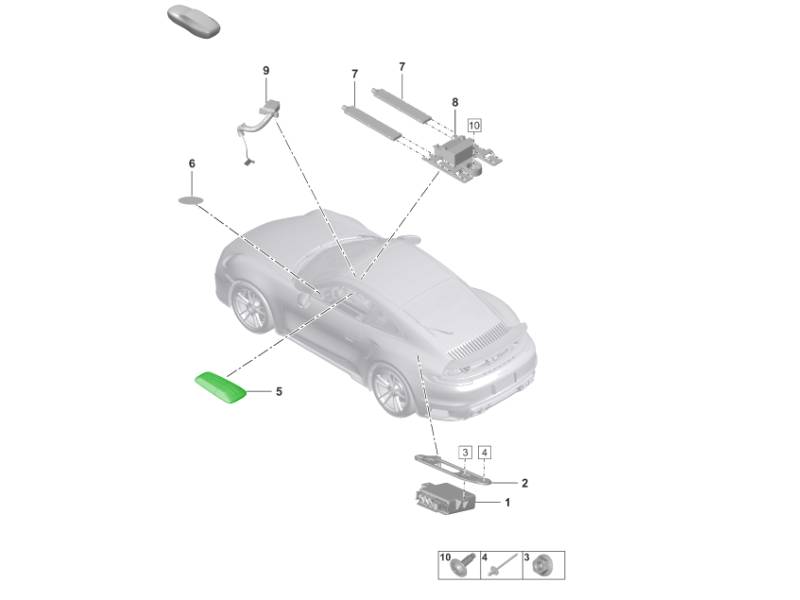 9
7
7
8
10
6
5
3
4
2
1
10
4
3