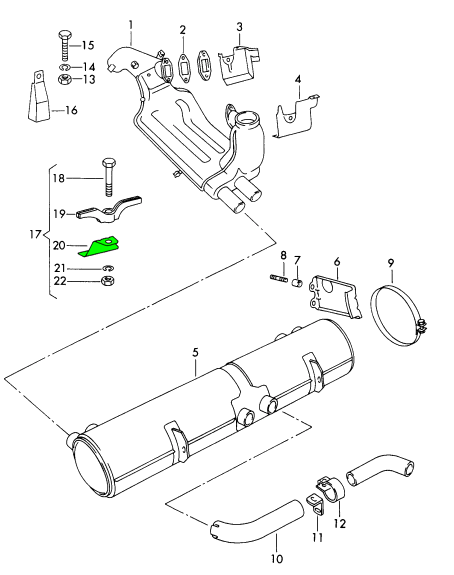 1
2
3
15
14
13
16
4
18
19
17
20
21
22
8
7
6
9
5
12
11
10