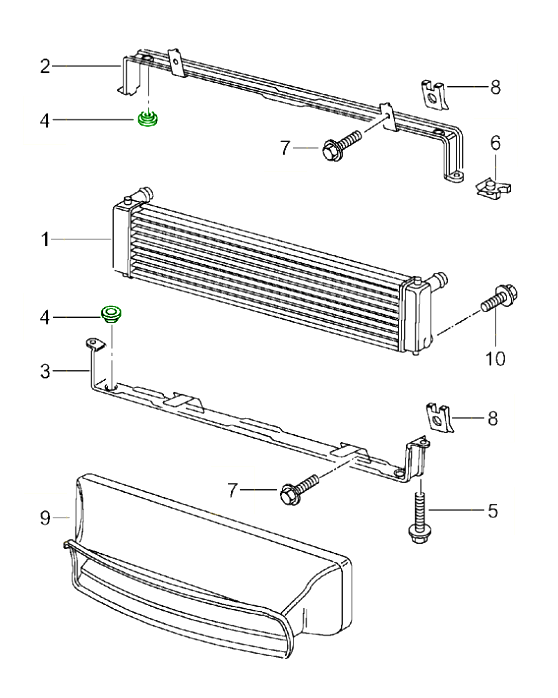 2
8
4
7
6
1
4
10
3
8
7
5
9