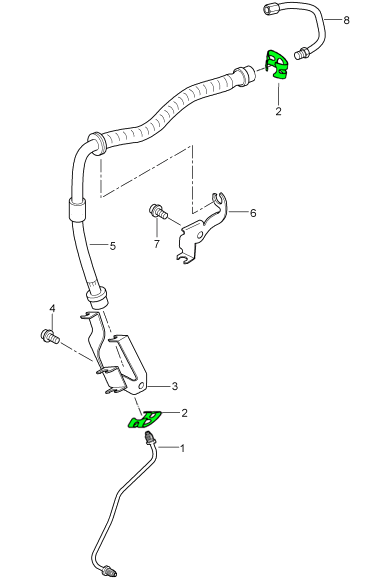 8
2
6
7
5
4
3
2
1