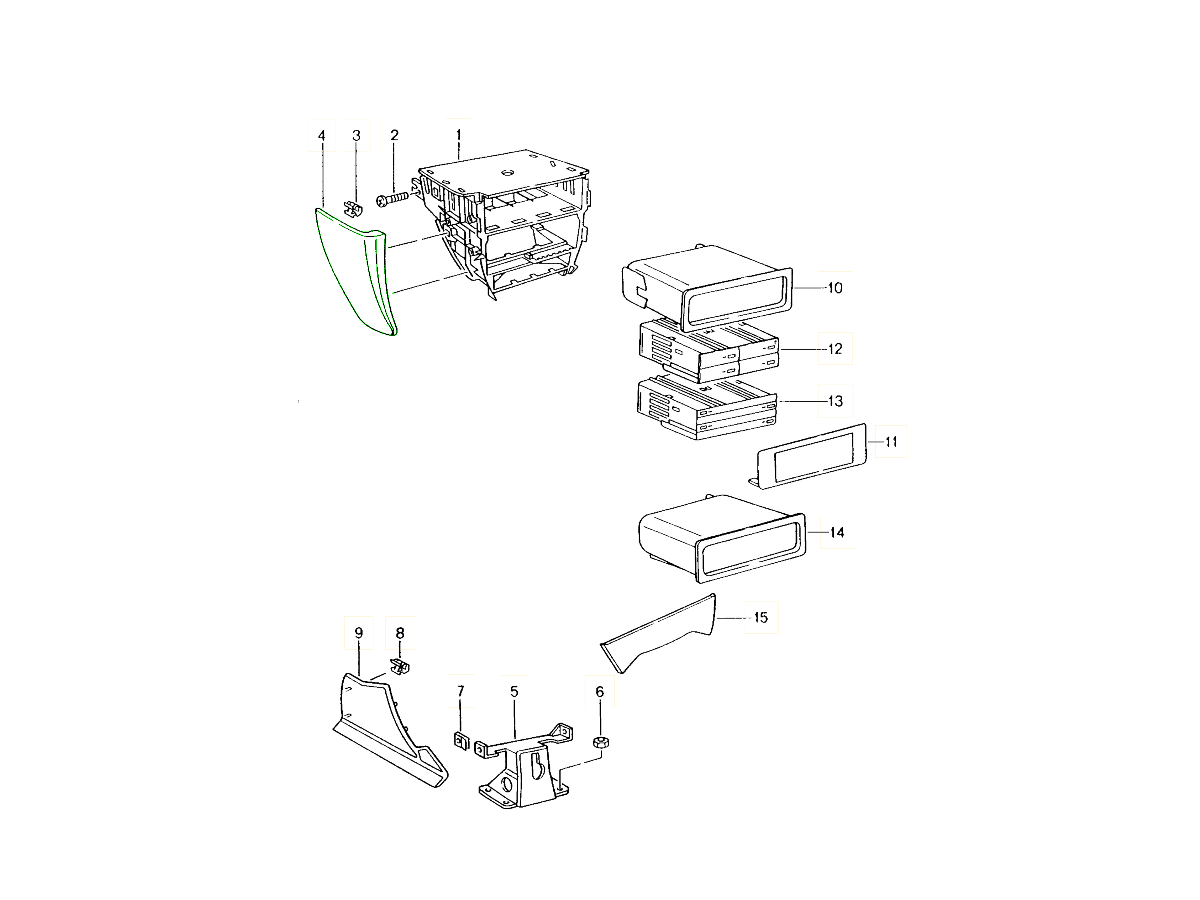 4
3
2
1
10
12
13
11
14
15
9
8
7
5
6