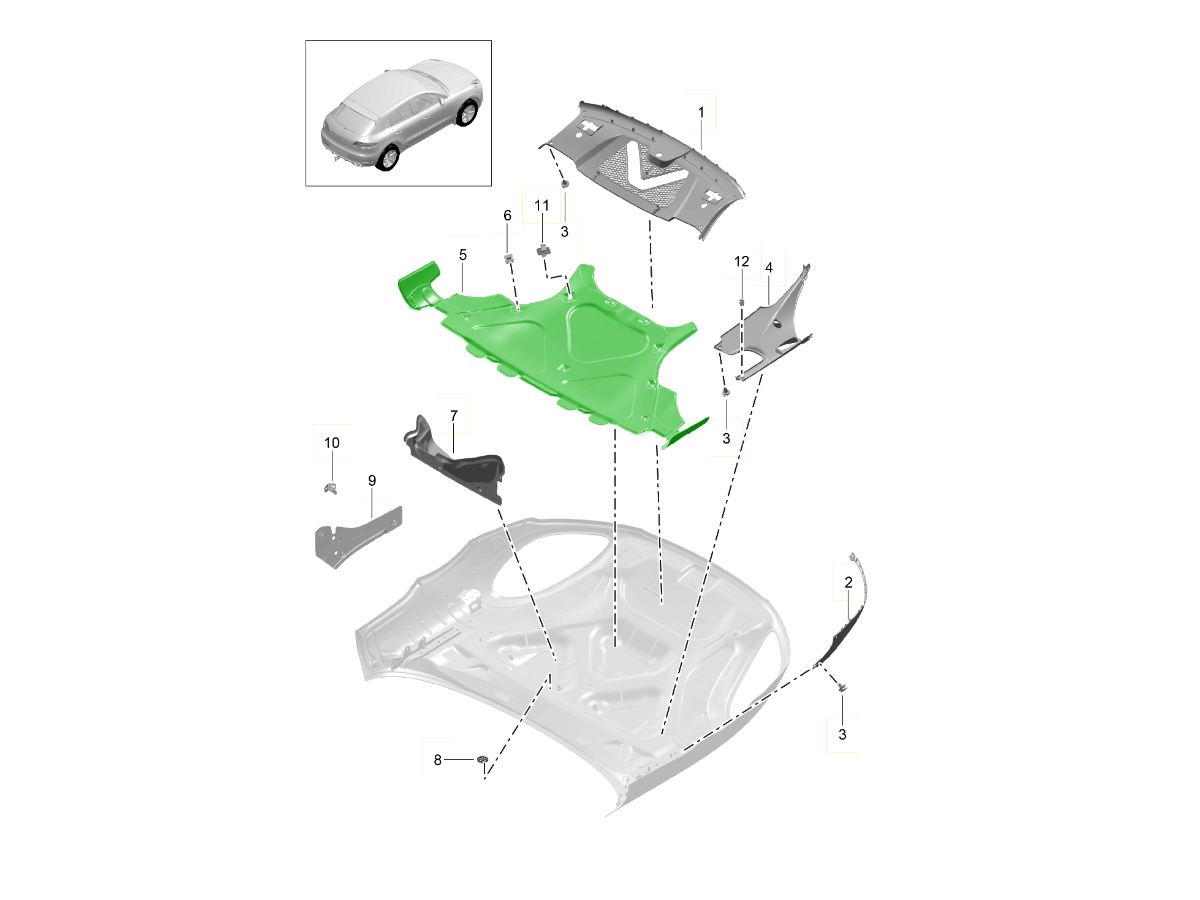 1
6
11
3
5
12
4
3
7
10
9
2
3
8