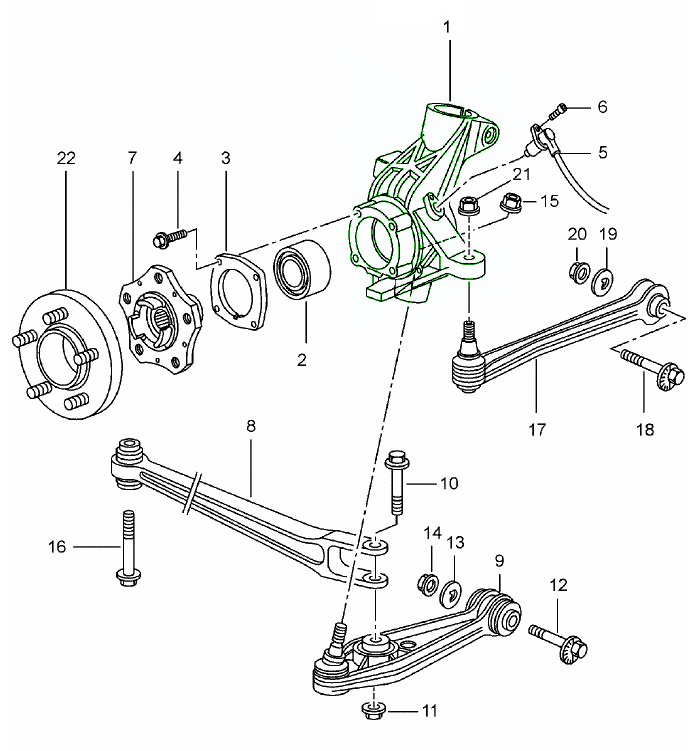 1
6
5
22
7
4
3
21
15
20
19
2
17
18
8
10
16
14
13
9
12
11