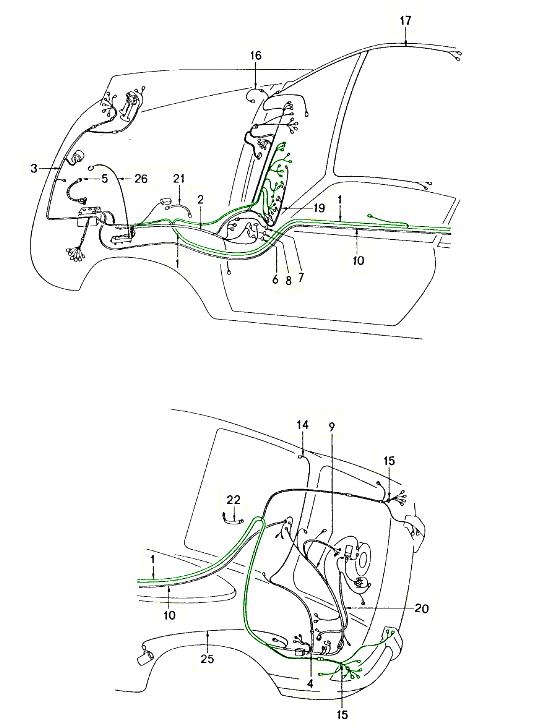 17
16
3
5
26
21
2
19
1
1
10
6
8
7

14
9
15
22
1
10
20
25
4
15