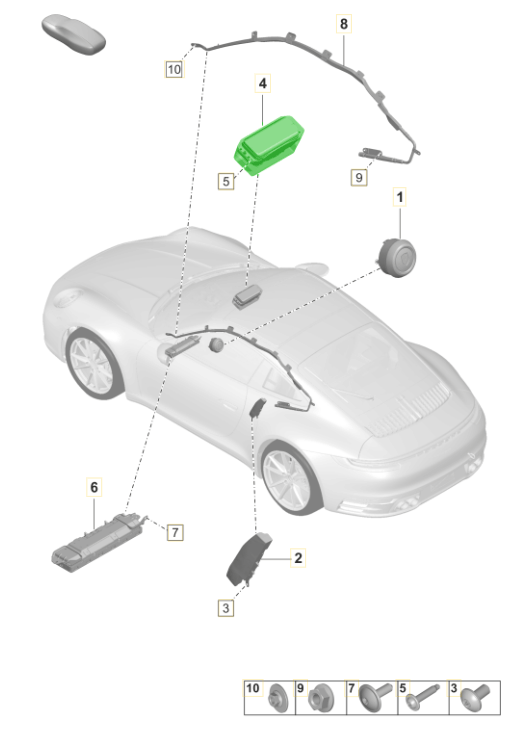 8
10
4
5
9
1
6
7
2
3
10
9
7
5
3