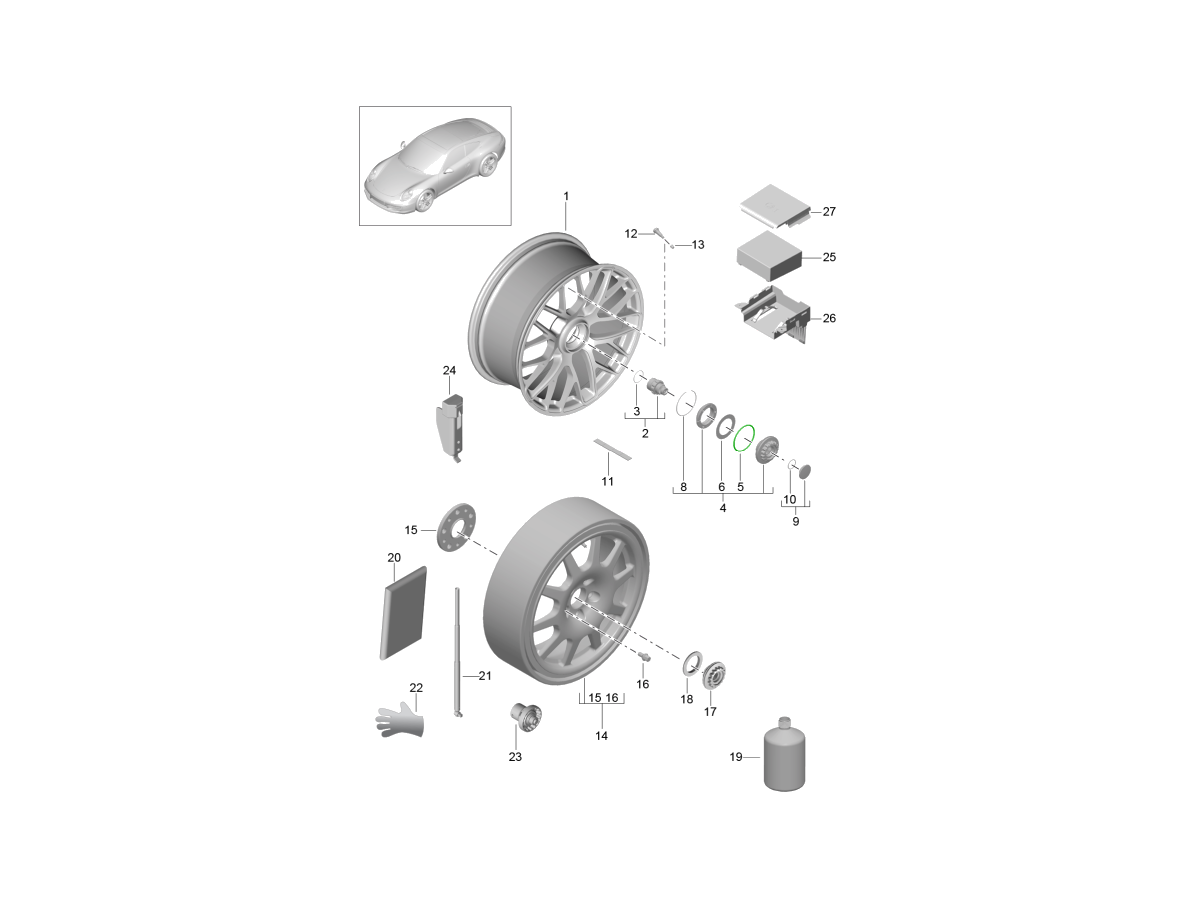 1
12
13
27
25
26
24
3
2
11
8
6
5
4
10
9
15
20
21
22
23
15 16
14
16
18
17
19