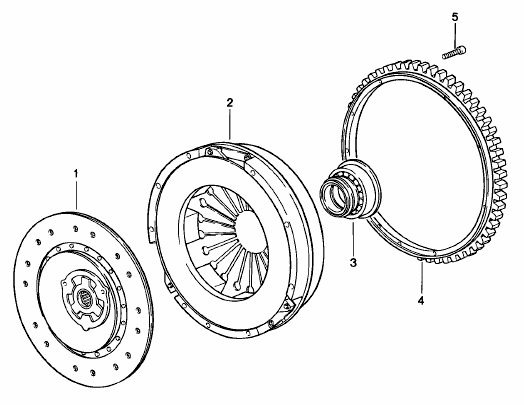 5
2
1
3
4