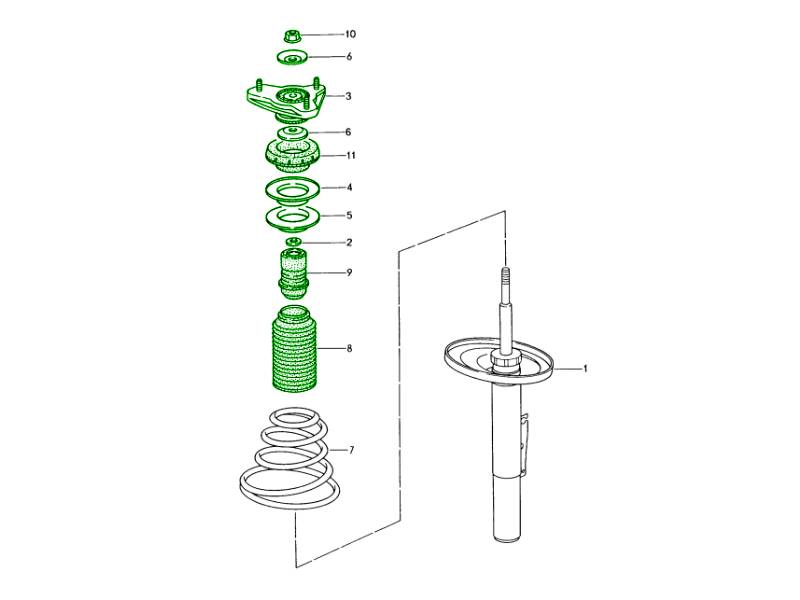 10
6
3
6
11
4
5
2
9
8
7
1