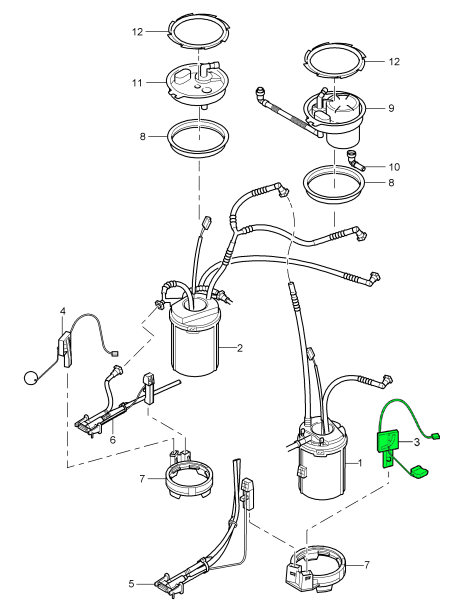 12
11
8
12
9
10
8
4
2
6
7
3
1
5
7