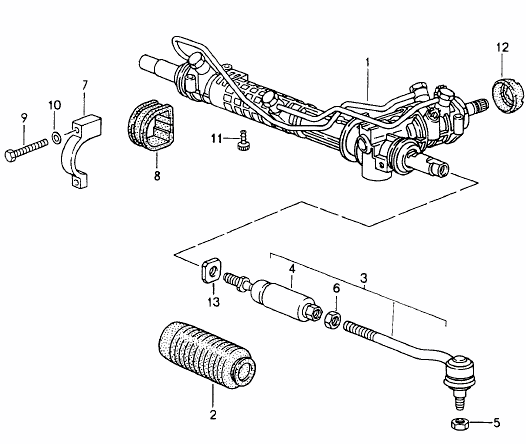 12
1
7
10
9
11
8
4
3
6
13
2
5