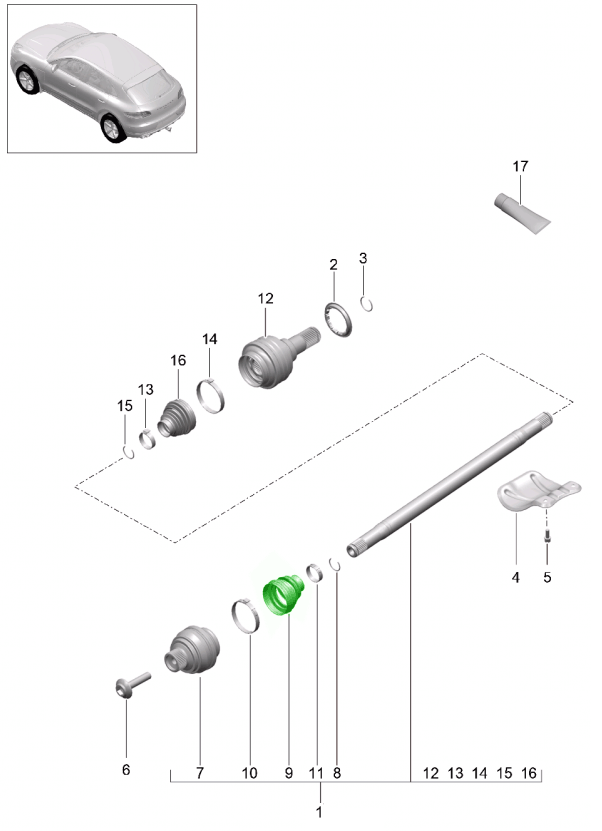 17
2
3
12
14
16
13
15
4
5
6
7
10
9
11
8
12
13
14
15
16
1