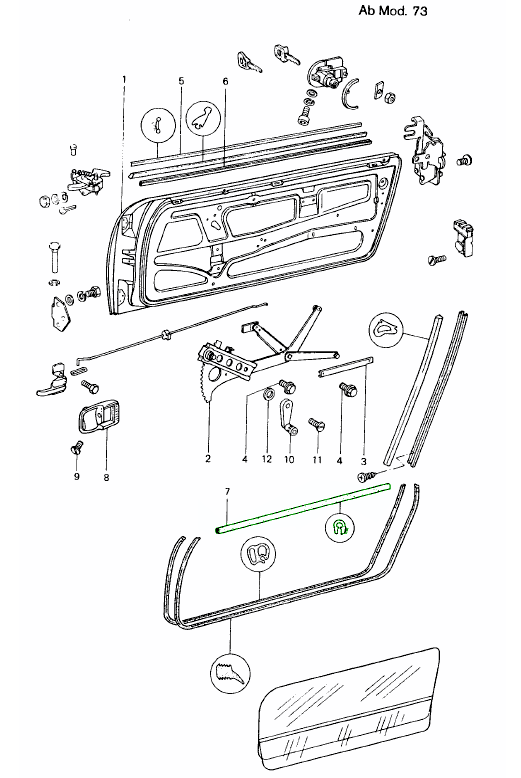 Ab Mod. 73

1
5
6
2
4
12
10
11
4
3
9
8
7