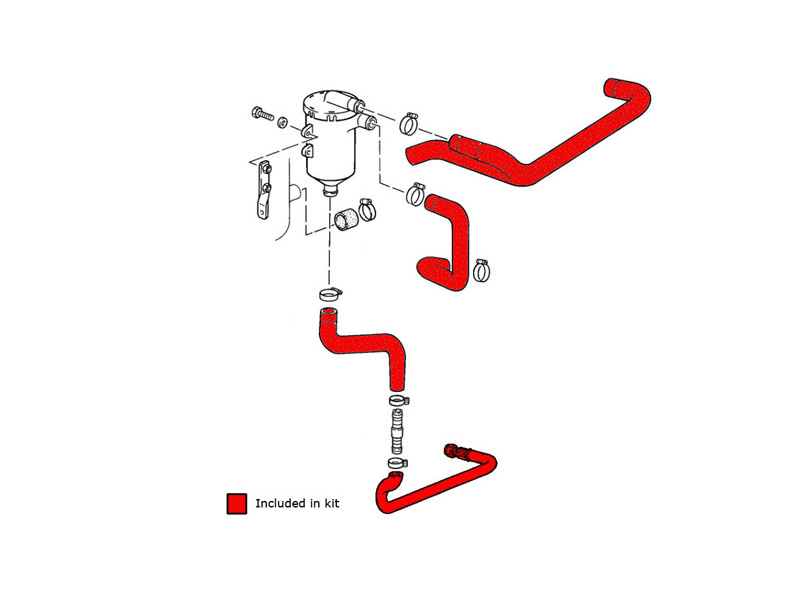 Included in kit