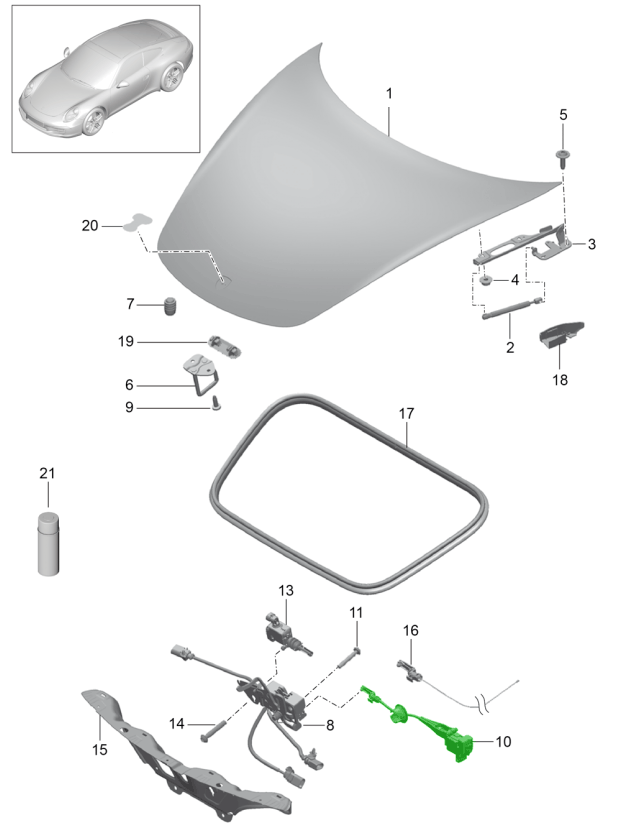 1
5
20
3
4
7
2
19
18
6
9
17
21
13
11
16
14
8
10
15