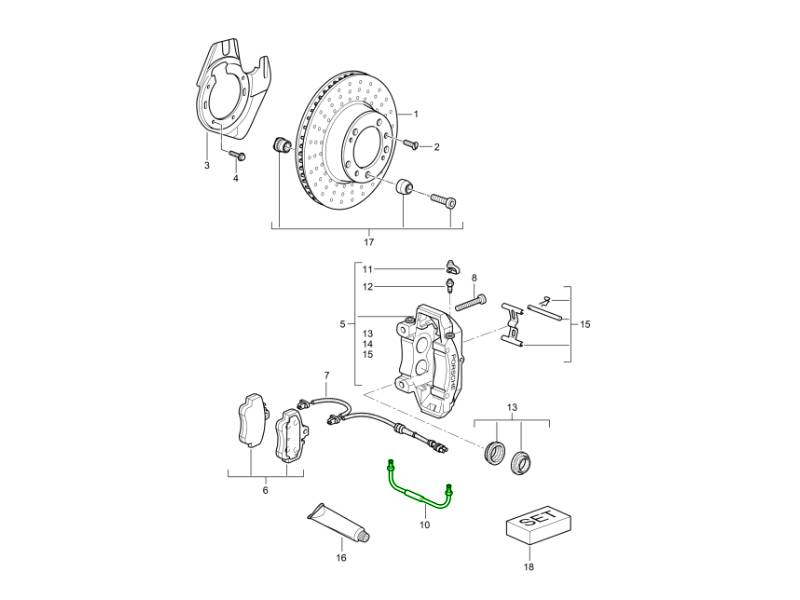 1
2
3
4
17
11
12
8
5
13
14
15
15
PORSCHE
7
13
6
10
16
SET
18