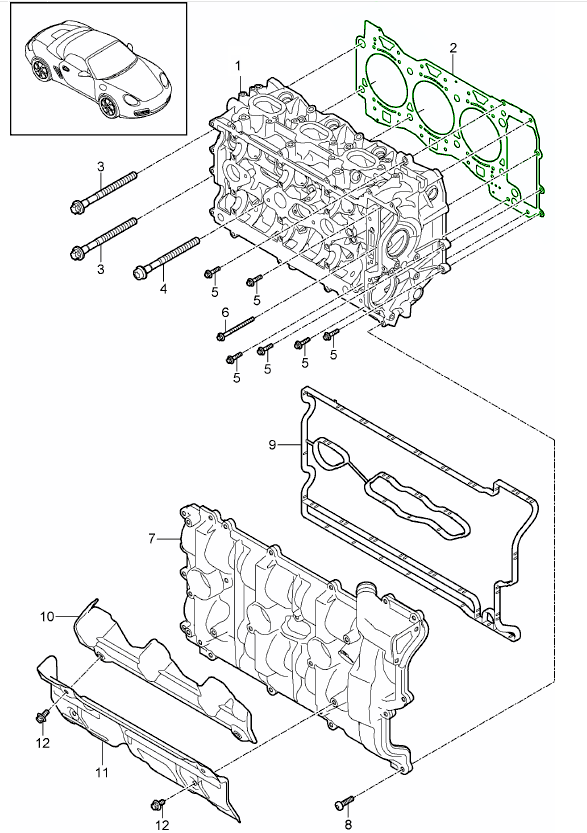 1
2
3
3
4
5
5
6
5
5
5
5
9
7
10
12
11
12
8