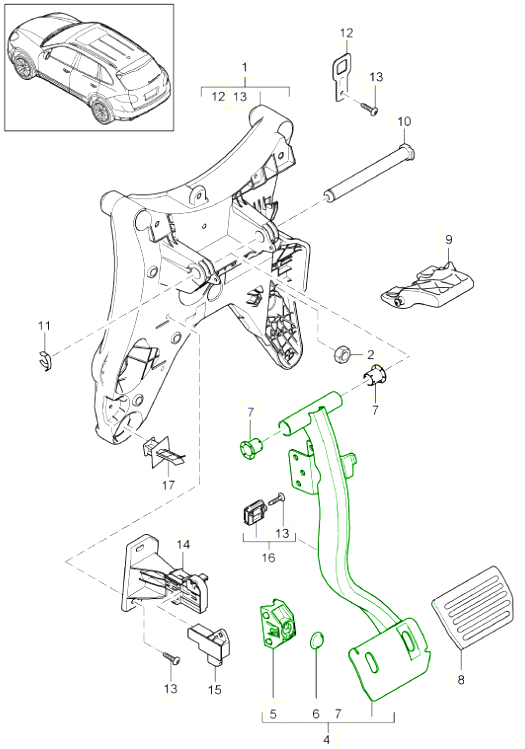 1
12 13
12
13
10
9
11
2
7
7
17
13
16
14
13
15
5
6 7
4
8