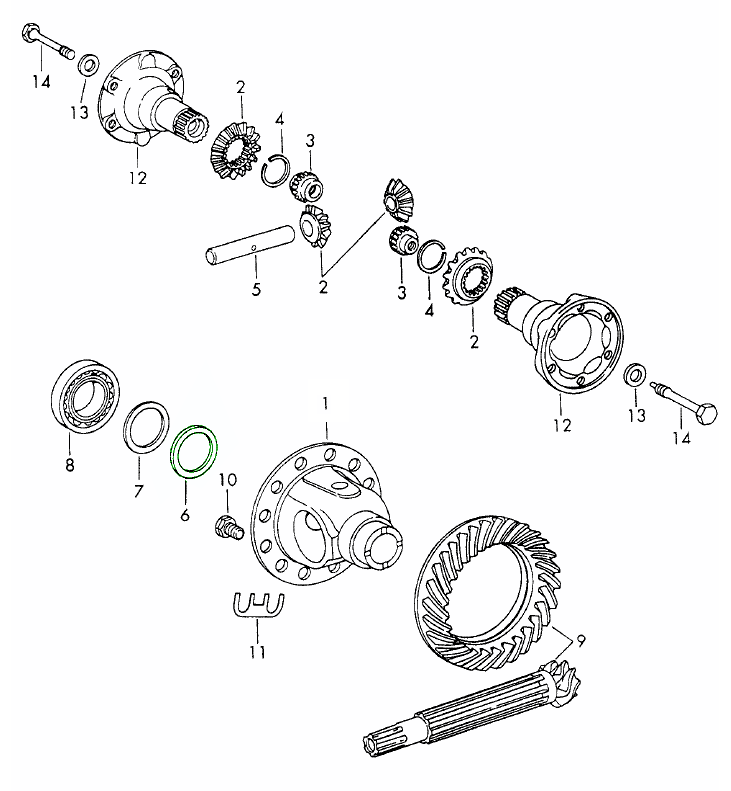 14
13
12
2
4
3
5
2
3
4
2
12
13
14
8
7
6
10
1
11
9