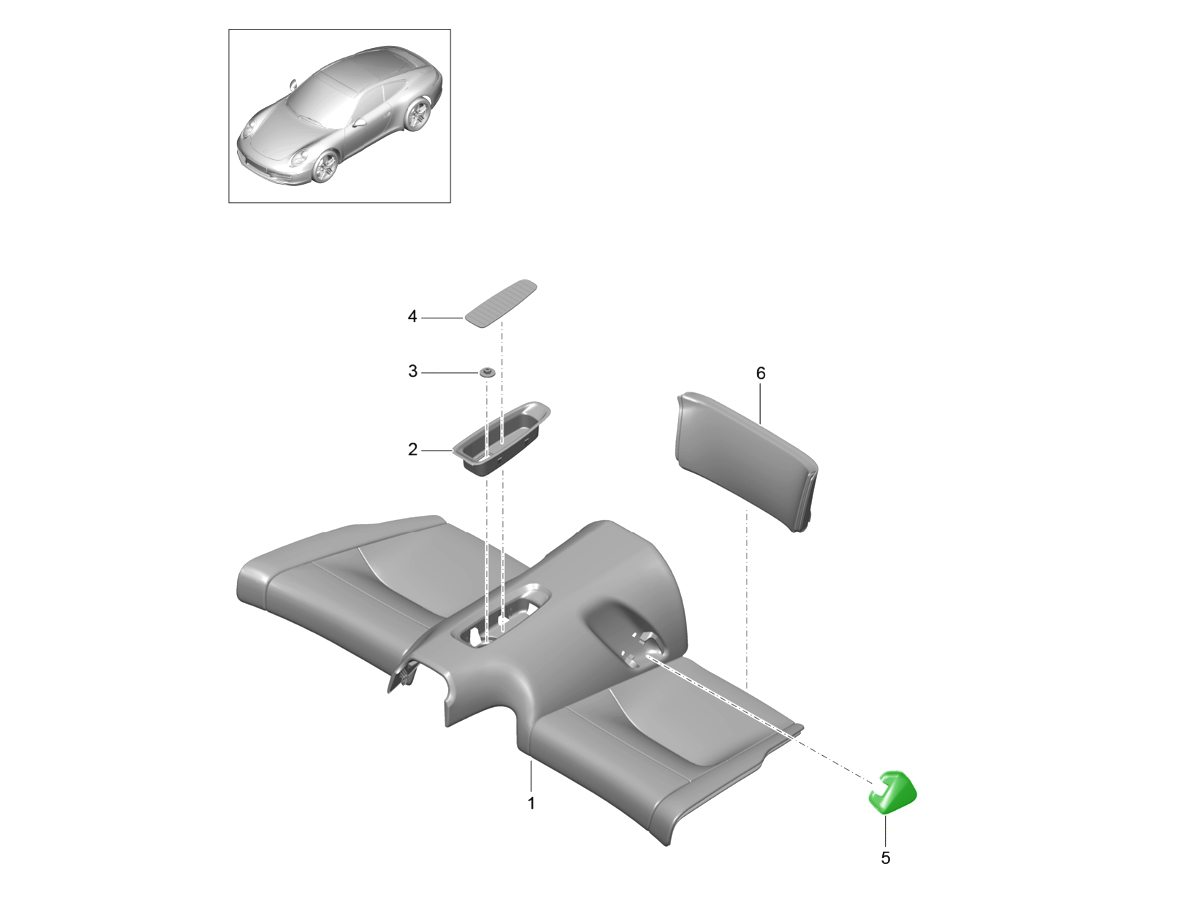 4
3
2
6
1
5