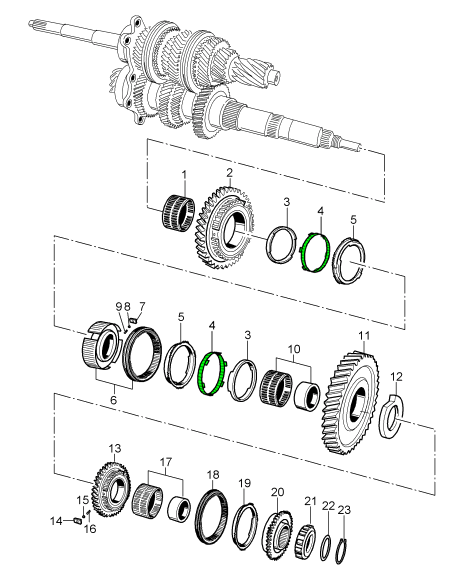 1
2
3
4
5
9
8
7
5
4
3
10
11
12
6
13
17
18
19
20
21
22
23
15
14
16