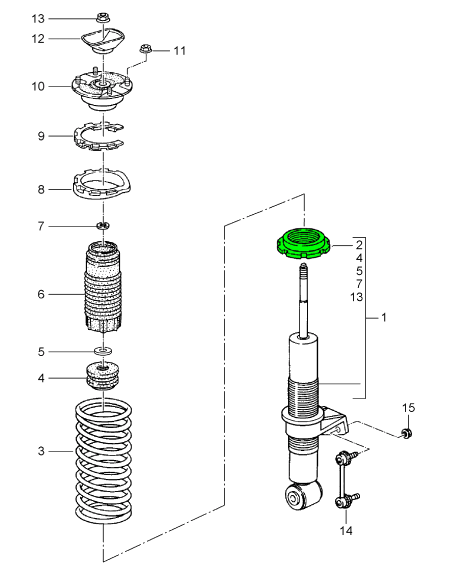 13
12
11
10
9
8
7
6
5
4
3
2
4
5
7
13
1
15
14