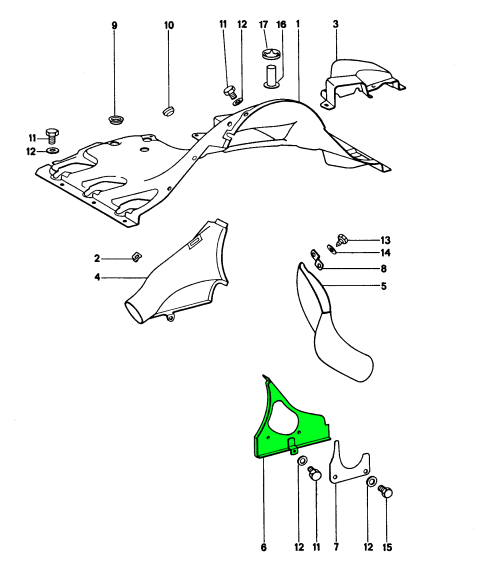 9
10
11
12
17
16
1
3
11
12
2
4
13
14
8
5
6
12
11
7
12
15