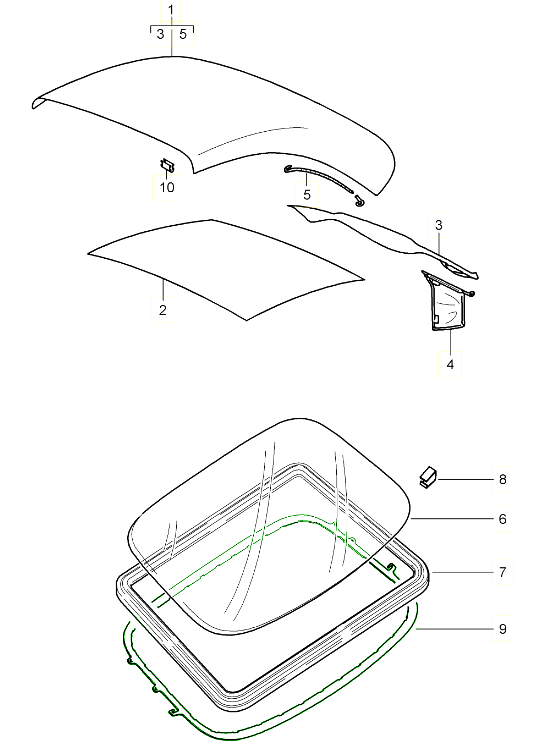 1
3 5
10
5
3
2
4
8
6
7
9