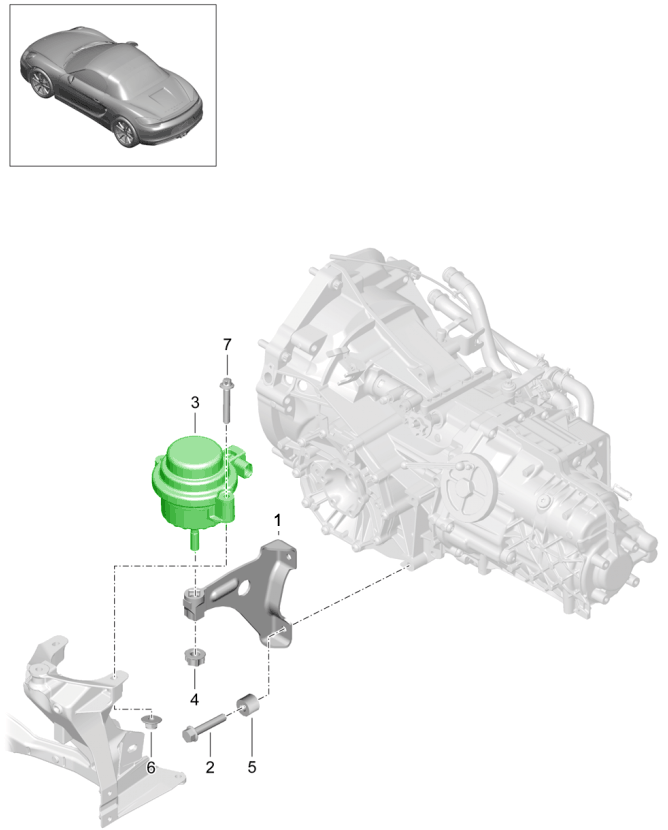 7
3
1
4
6
2
5